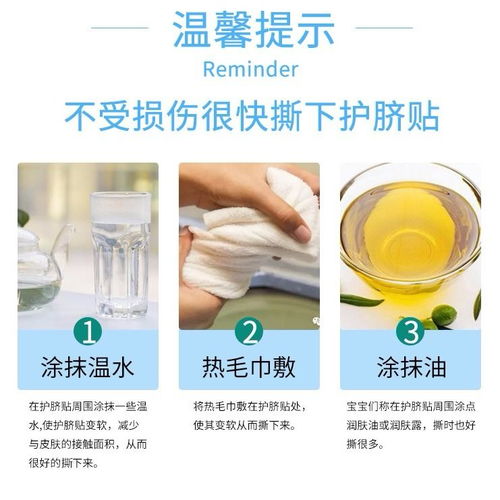 温馨提示
Reminder
不受损伤很快撕下护脐贴

1
涂抹温水
在护脐贴周围涂抹一些温水,使护脐贴变软，减少与皮肤的接触面积，从而很好的撕下来。

2
热毛巾敷
将热毛巾敷在护脐贴处，使其变软从而撕下来。

3
涂抹油
宝宝们称在护脐贴周围涂点润肤油或润肤露，撕时也好撕很多。